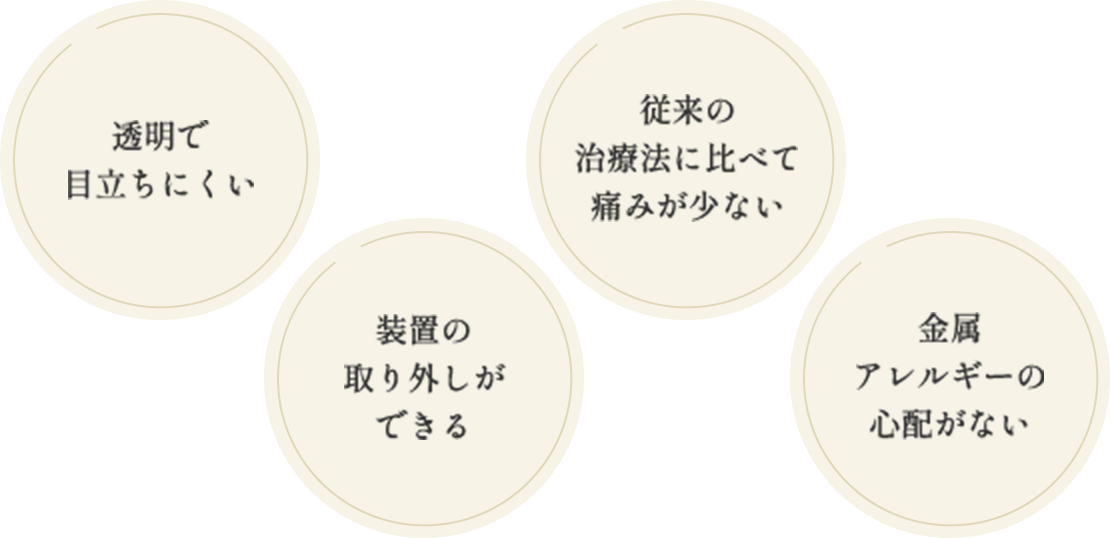 透明で
目立ちにくい

装置の
取り外しが
できる

従来の
治療法に比べて
痛みが少ない

金属
アレルギーの
心配がない